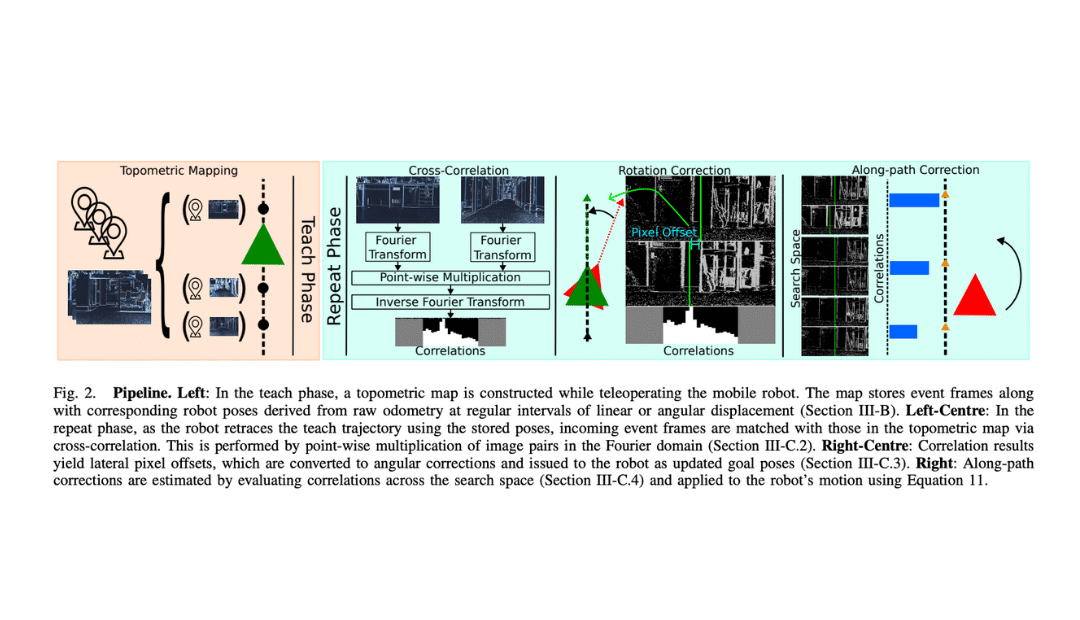 Topometric Mapping

Teach Phase

Repeat Phase

Cross-Correlation

Fourier Transform

Fourier Transform

Point-wise Multiplication

Inverse Fourier Transform

Correlations

Rotation Correction

Pixel Offset

Correlations

Along-path Correction

Search Space

Correlations

Fig. 2. **Pipeline. Left**: In the teach phase, a topometric map is constructed while teleoperating the mobile robot. The map stores event frames along with corresponding robot poses derived from raw odometry at regular intervals of linear or angular displacement (Section III-B). **Left-Centre**: In the repeat phase, as the robot retraces the teach trajectory using the stored poses, incoming event frames are matched with those in the topometric map via cross-correlation. This is performed by point-wise multiplication of image pairs in the Fourier domain (Section III-C.2). **Right-Centre**: Correlation results yield lateral pixel offsets, which are converted to angular corrections and issued to the robot as updated goal poses (Section III-C.3). **Right**: Along-path corrections are estimated by evaluating correlations across the search space (Section III-C.4) and applied to the robot's motion using Equation 11.